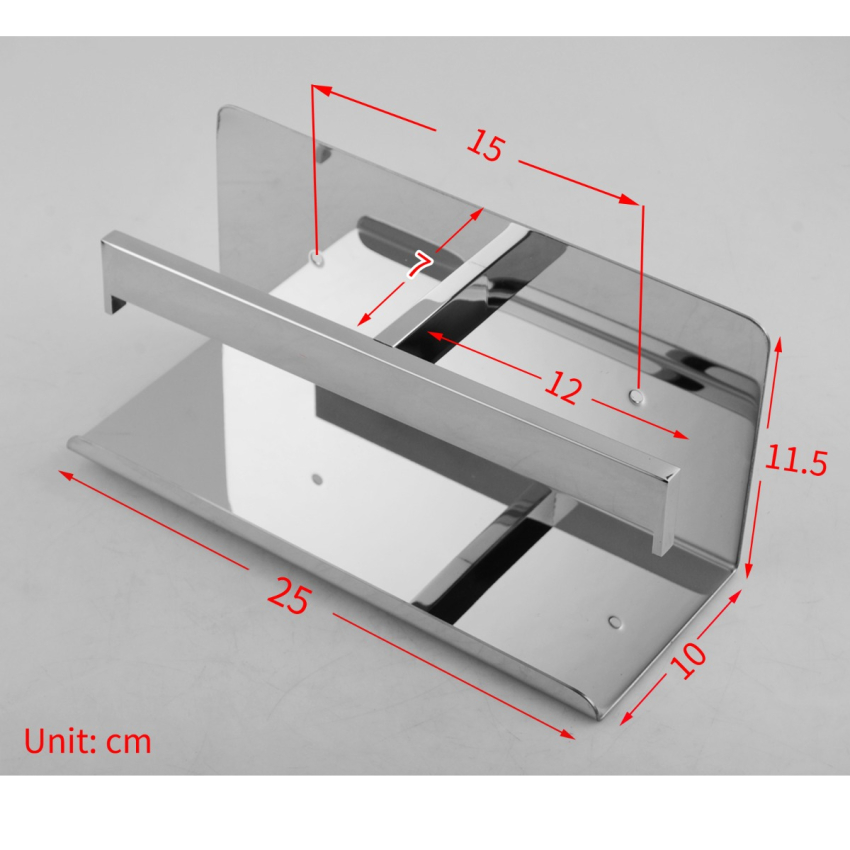 15

7

12

11.5

25

10

Unit: cm